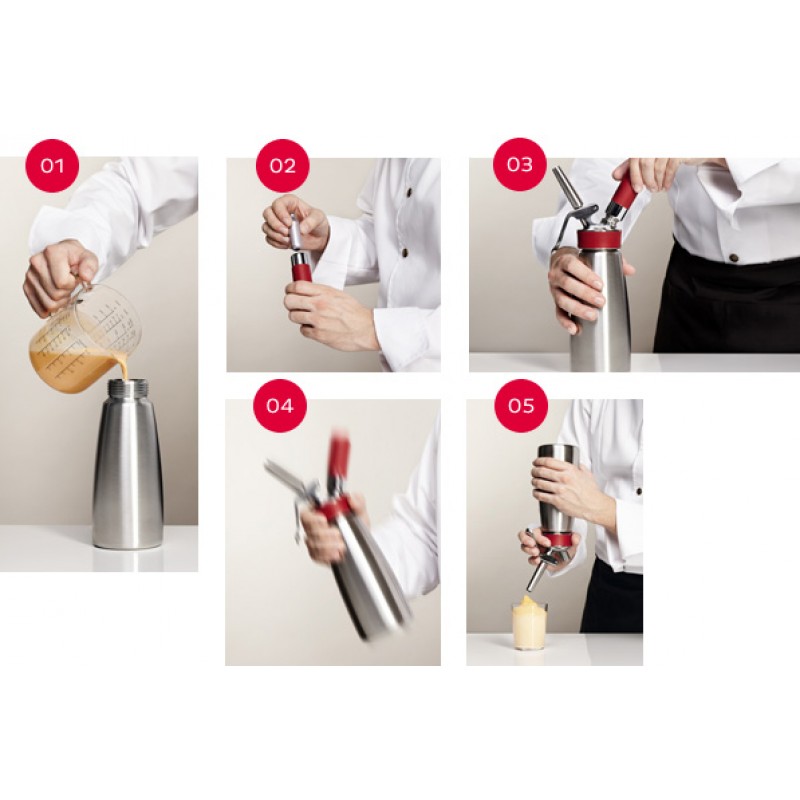 01

02

03

04

05